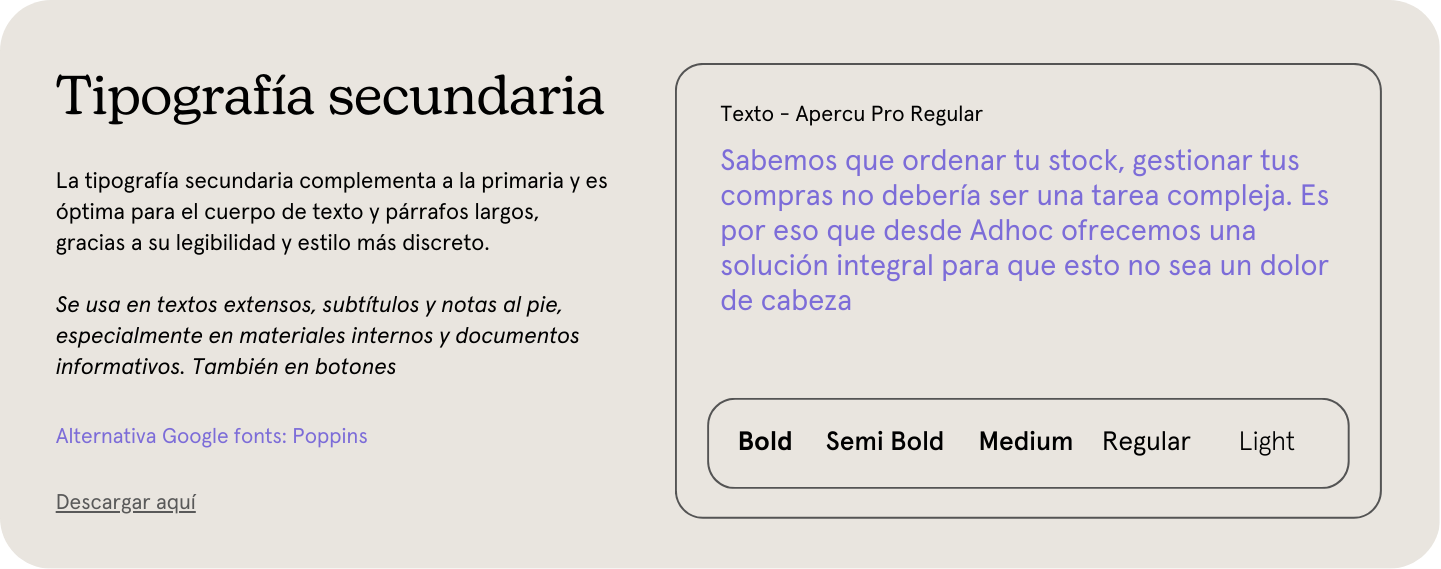 Tipografía secundaria

La tipografía secundaria complementa a la primaria y es óptima para el cuerpo de texto y párrafos largos, gracias a su legibilidad y estilo más discreto.

Se usa en textos extensos, subtítulos y notas al pie, especialmente en materiales internos y documentos informativos. También en botones

Alternativa Google fonts: Poppins

Descargar aquí

Texto - Apercu Pro Regular

Sabemos que ordenar tu stock, gestionar tus compras no debería ser una tarea compleja. Es por eso que desde Adhoc ofrecemos una solución integral para que esto no sea un dolor de cabeza

Bold Semi Bold Medium Regular Light